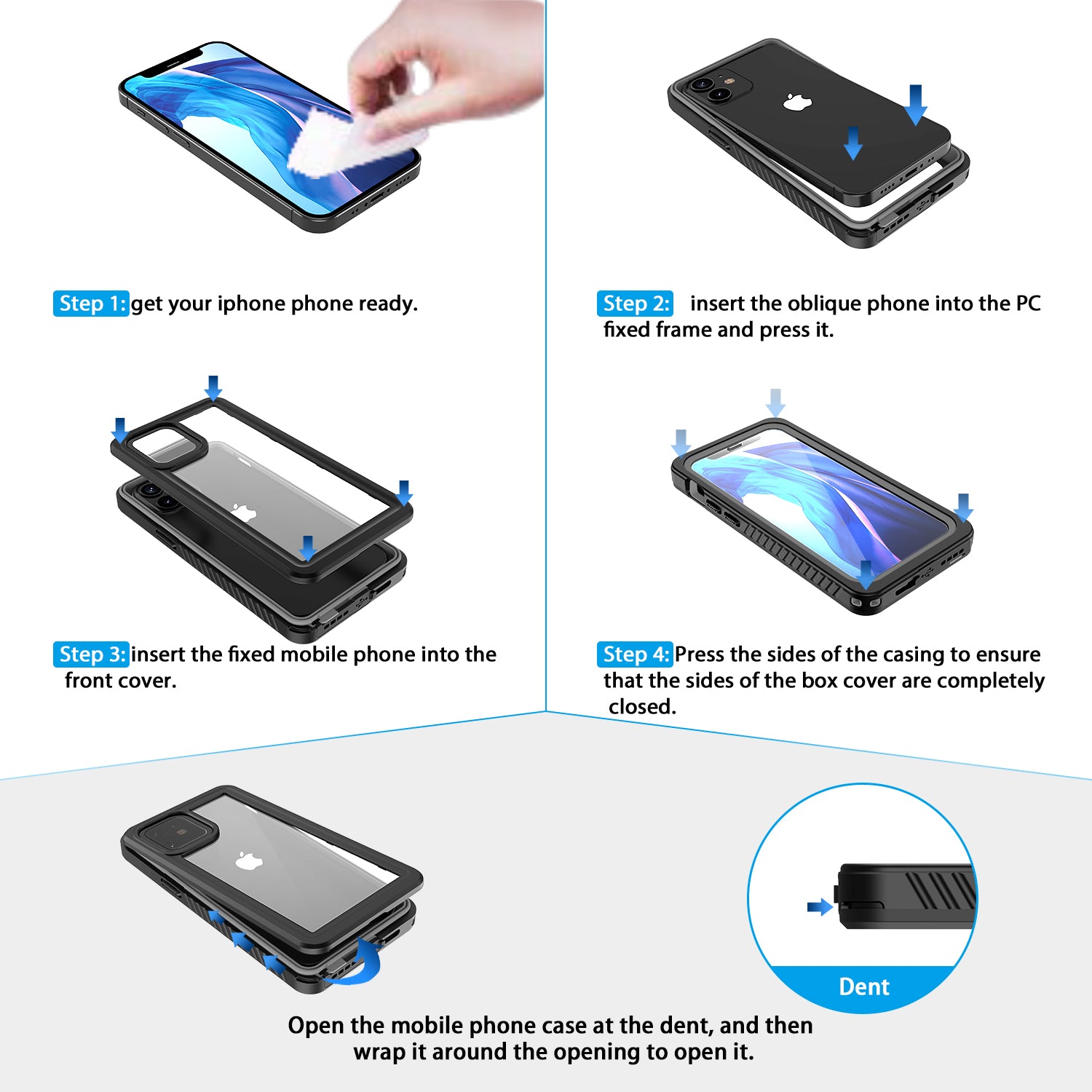 Step 1: get your iphone phone ready.

Step 2: insert the oblique phone into the PC fixed frame and press it.

Step 3: insert the fixed mobile phone into the front cover.

Step 4: Press the sides of the casing to ensure that the sides of the box cover are completely closed.

Dent

Open the mobile phone case at the dent, and then wrap it around the opening to open it.